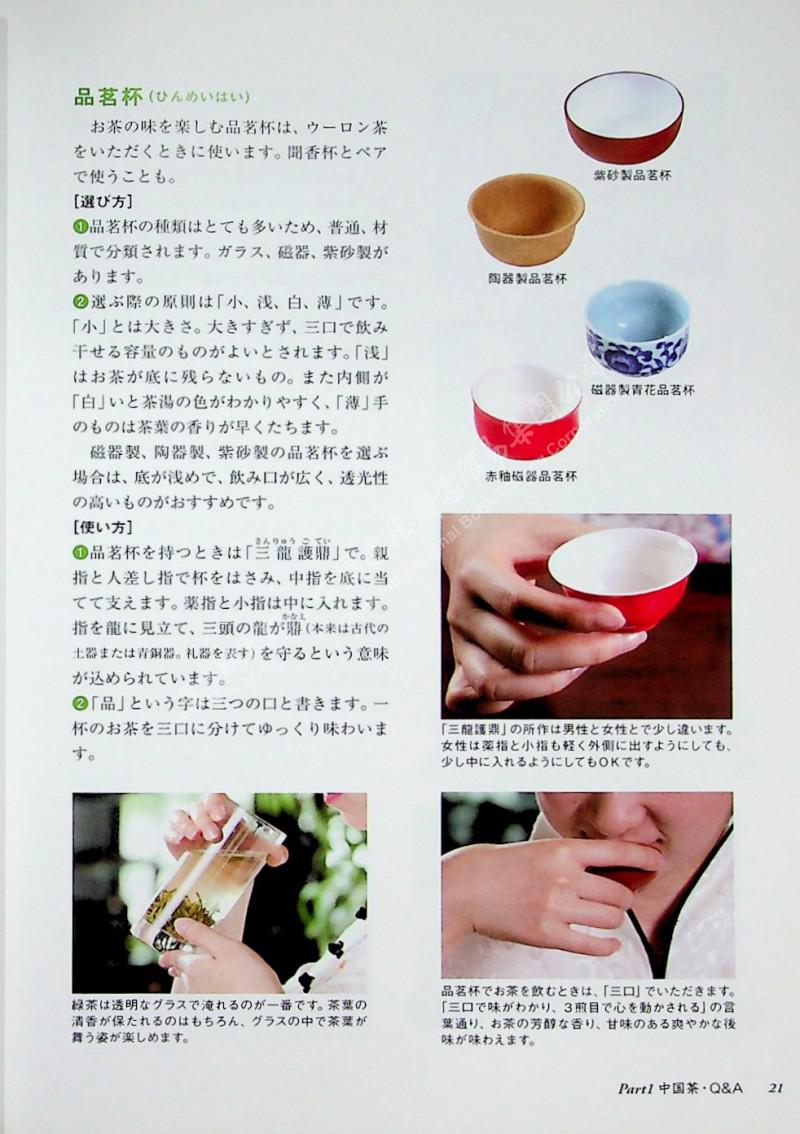 品茗杯（ひんめいはい）

お茶の味を楽しむ品茗杯は、ウーロン茶をいただくときに使います。聞香杯とペアで使うことも。

［選び方］

❶品茗杯の種類はとても多いため、普通、材質で分類されます。ガラス、磁器、紫砂製があります。

❷選ぶ際の原則は「小、浅、白、薄」です。「小」とは大きさ。大きすぎず、三口で飲み干せる容量のものがよいとされます。「浅」はお茶が底に残らないもの。また内側が「白」いと茶湯の色がわかりやすく、「薄」手のものは茶葉の香りが早くたちます。

磁器製、陶器製、紫砂製の品茗杯を選ぶ場合は、底が浅めで、飲み口が広く、透光性の高いものがおすすめです。

［使い方］

❶品茗杯を持つときは「三龍護鼎（さんりゅうごてい）」で。親指と人差し指で杯をはさみ、中指を底に当てて支えます。薬指と小指は中に入れます。指を龍に見立て、三頭の龍が鼎（かなえ）（本来は古代の土器または青銅器。礼器を表す）を守るという意味が込められています。

❷「品」という字は三つの口と書きます。一杯のお茶を三口に分けてゆっくり味わいます。

紫砂製品茗杯

陶器製品茗杯

磁器製青花品茗杯

赤釉磁器品茗杯

「三龍護鼎」の所作は男性と女性とで少し違います。女性は薬指と小指も軽く外側に出すようにしても、少し中に入れるようにしてもOKです。

緑茶は透明なグラスで淹れるのが一番です。茶葉の清香が保たれるのはもちろん、グラスの中で茶葉が舞う姿が楽しめます。

品茗杯でお茶を飲むときは、「三口」でいただきます。「三口で味がわかり、3煎目で心を動かされる」の言葉通り、お茶の芳醇な香り、甘味のある爽やかな後味が味わえます。

Part1 中国茶・Q&A 21